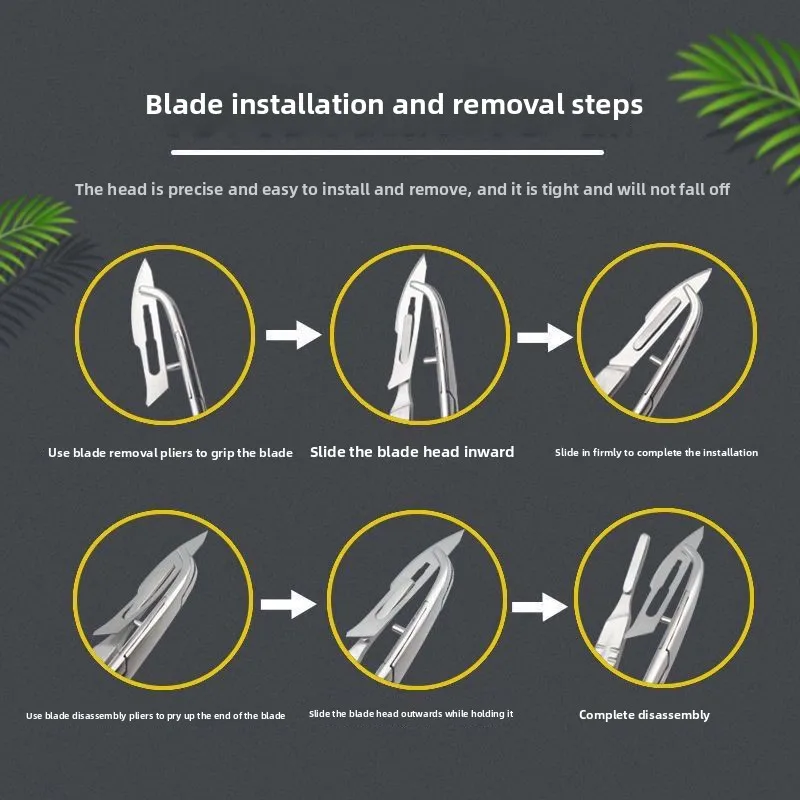 Blade installation and removal steps

The head is precise and easy to install and remove, and it is tight and will not fall off

Use blade removal pliers to grip the blade

Slide the blade head inward

Slide in firmly to complete the installation

Use blade disassembly pliers to pry up the end of the blade

Slide the blade head outwards while holding it

Complete disassembly