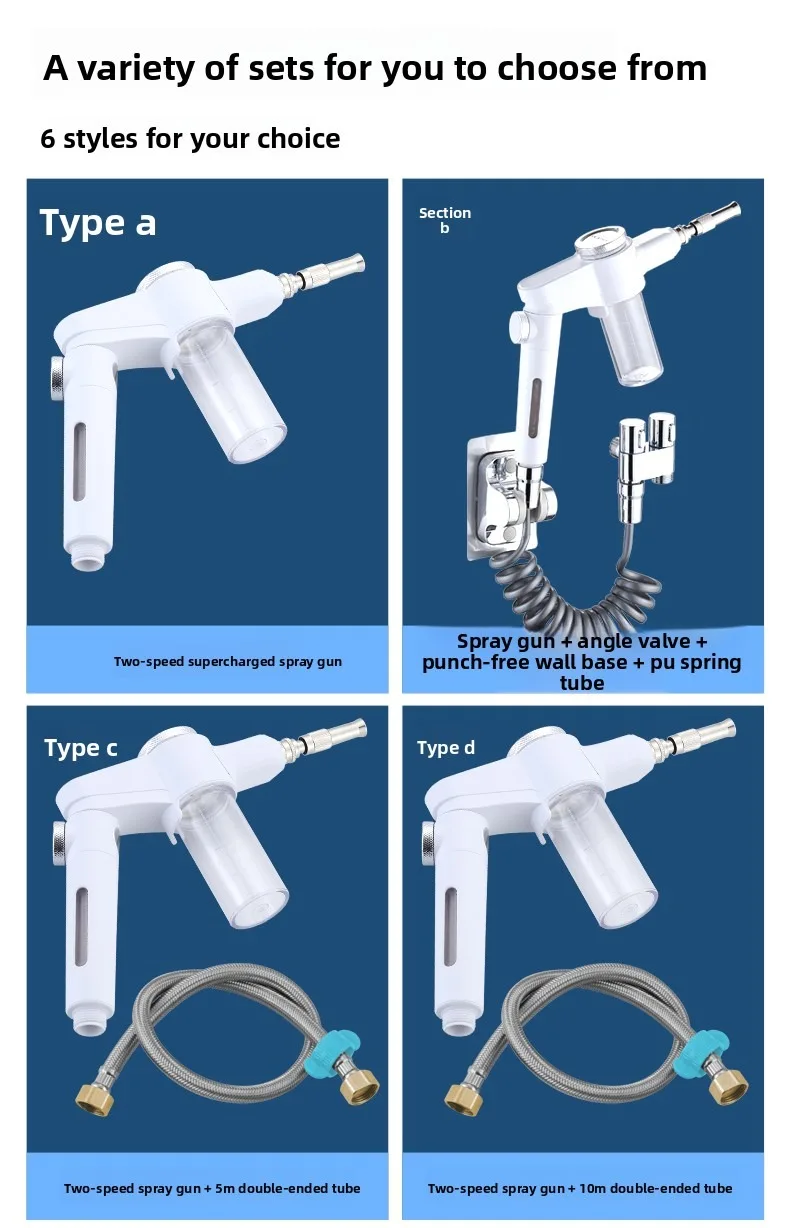 A variety of sets for you to choose from

6 styles for your choice

Type a

Two-speed supercharged spray gun

Section b

Spray gun + angle valve + punch-free wall base + pu spring tube

Type c

Two-speed spray gun + 5m double-ended tube

Type d

Two-speed spray gun + 10m double-ended tube