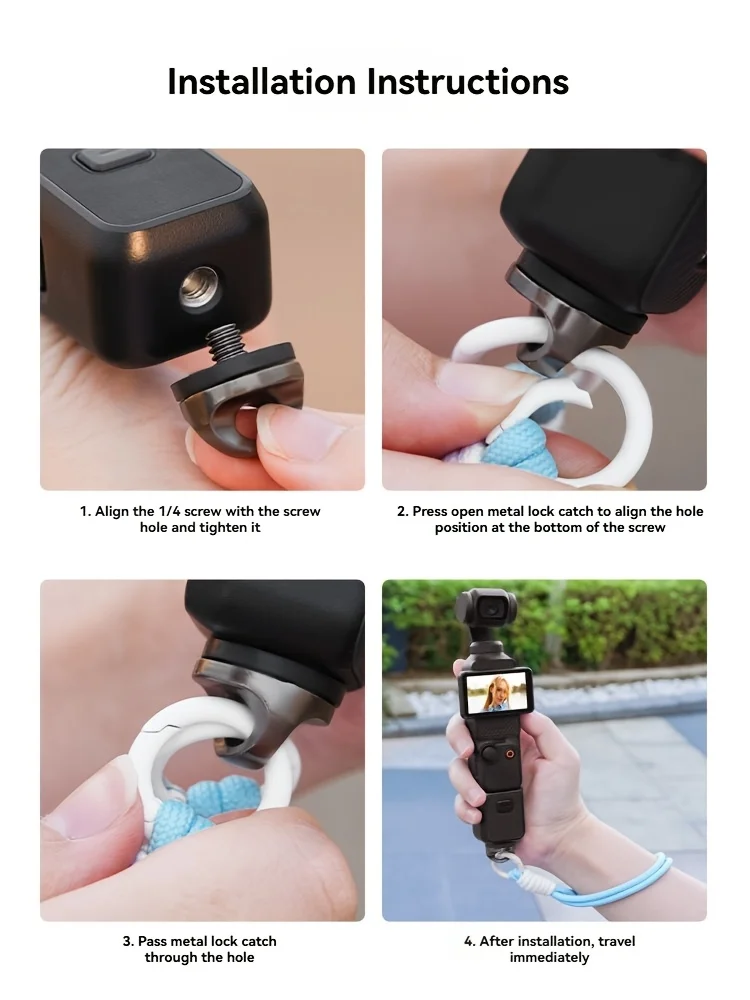 Installation Instructions

1. Align the 1/4 screw with the screw hole and tighten it

2. Press open metal lock catch to align the hole position at the bottom of the screw

3. Pass metal lock catch through the hole

4. After installation, travel immediately