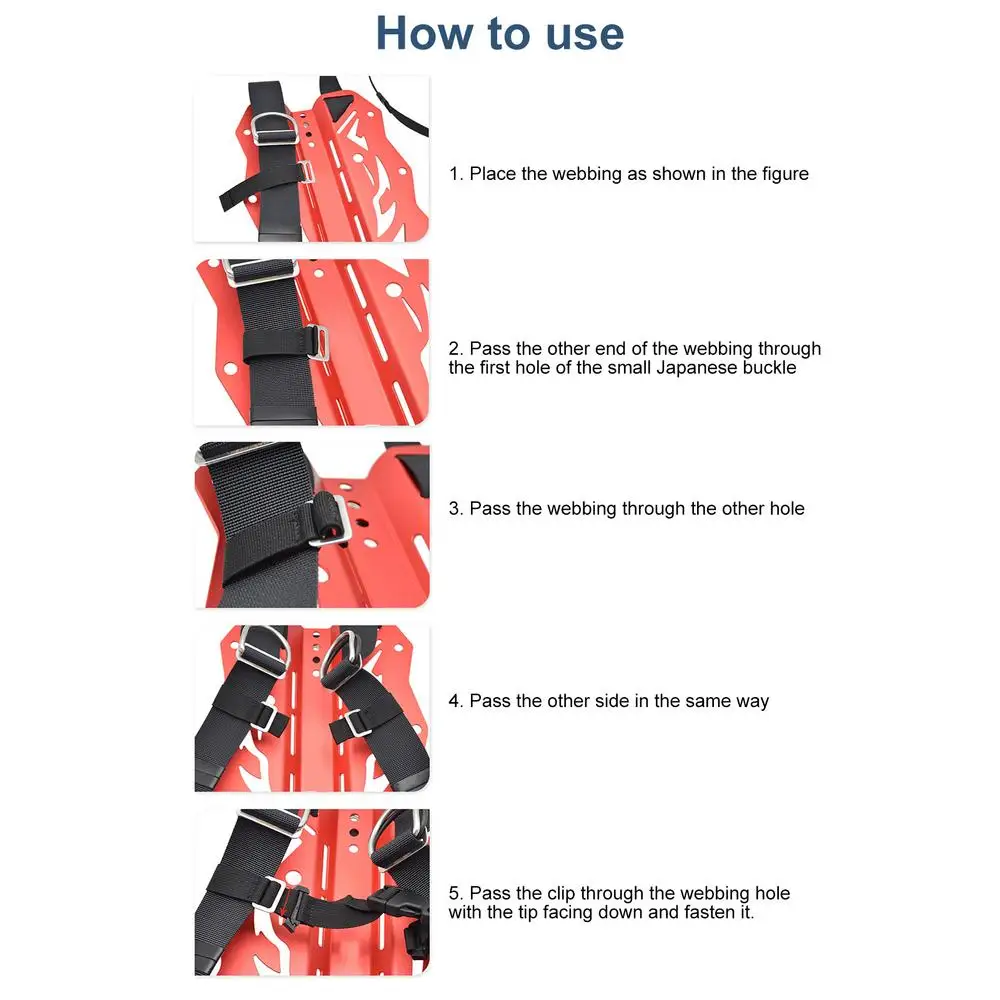 How to use

1. Place the webbing as shown in the figure

2. Pass the other end of the webbing through the first hole of the small Japanese buckle

3. Pass the webbing through the other hole

4. Pass the other side in the same way

5. Pass the clip through the webbing hole with the tip facing down and fasten it.