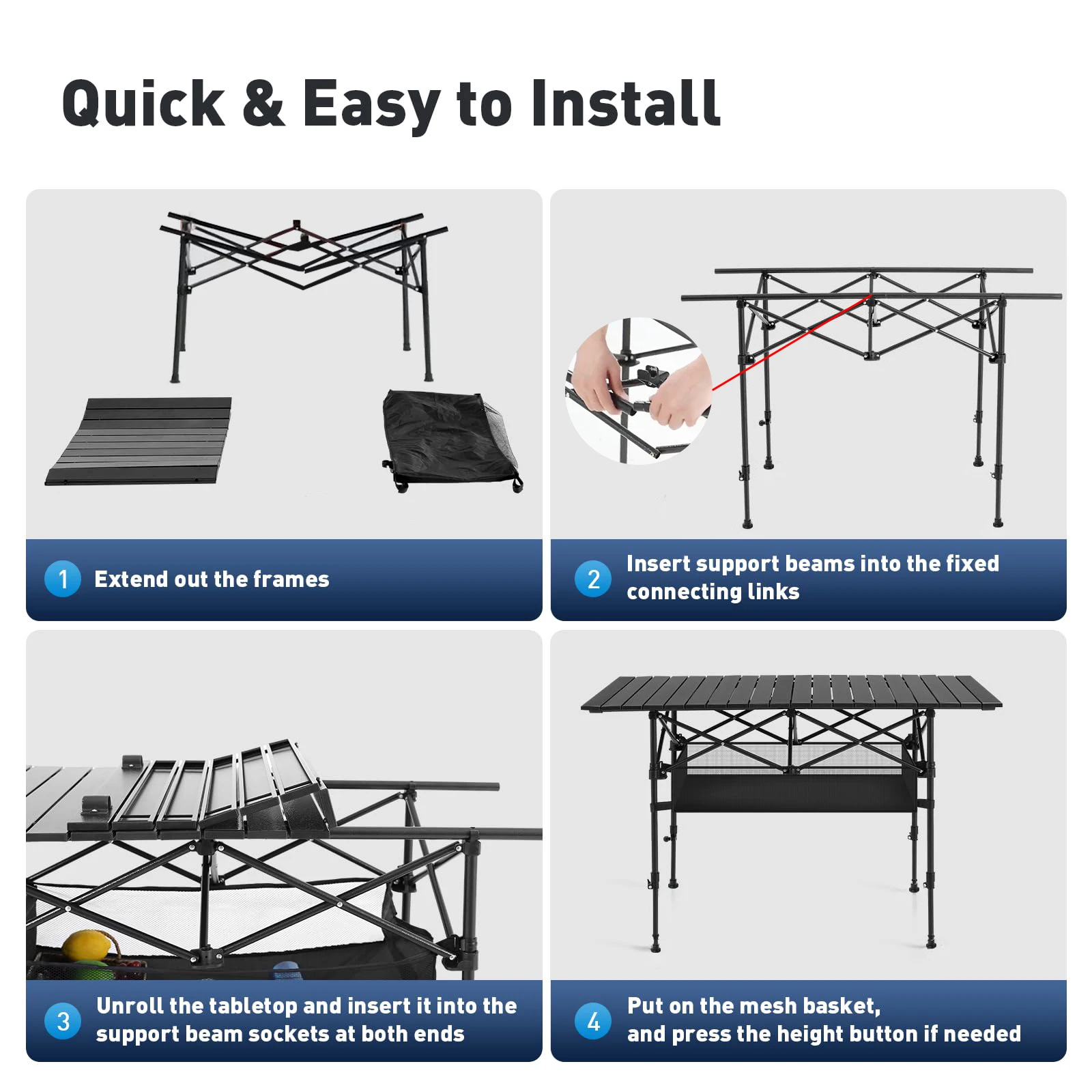 Quick & Easy to Install

1 Extend out the frames

2 Insert support beams into the fixed connecting links

3 Unroll the tabletop and insert it into the support beam sockets at both ends

4 Put on the mesh basket, and press the height button if needed