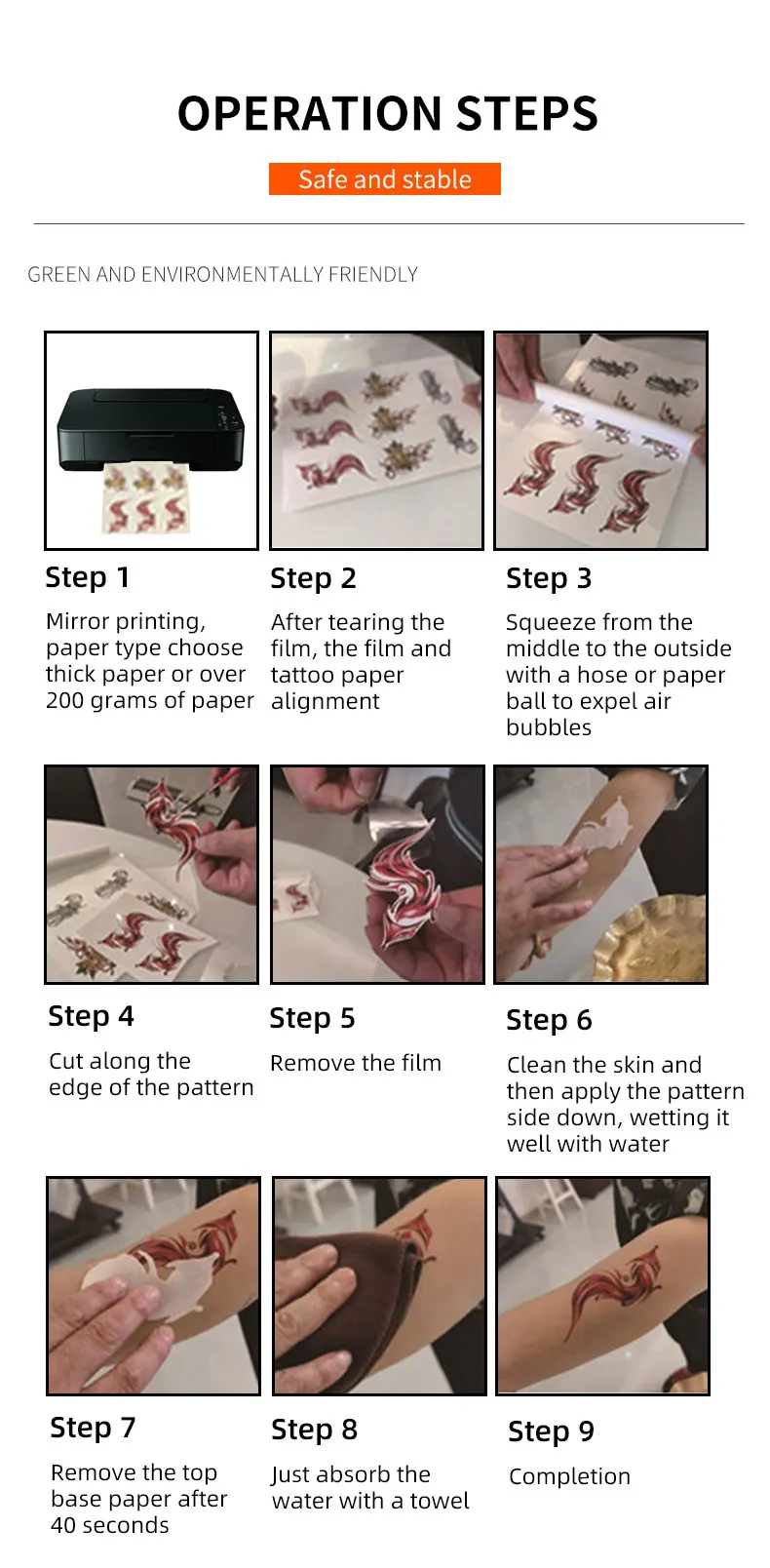 OPERATION STEPS

Safe and stable

GREEN AND ENVIRONMENTALLY FRIENDLY

Step 1

Mirror printing, paper type choose thick paper or over 200 grams of paper

Step 2

After tearing the film, the film and tattoo paper alignment

Step 3

Squeeze from the middle to the outside with a hose or paper ball to expel air bubbles

Step 4

Cut along the edge of the pattern

Step 5

Remove the film

Step 6

Clean the skin and then apply the pattern side down, wetting it well with water

Step 7

Remove the top base paper after 40 seconds

Step 8

Just absorb the water with a towel

Step 9

Completion