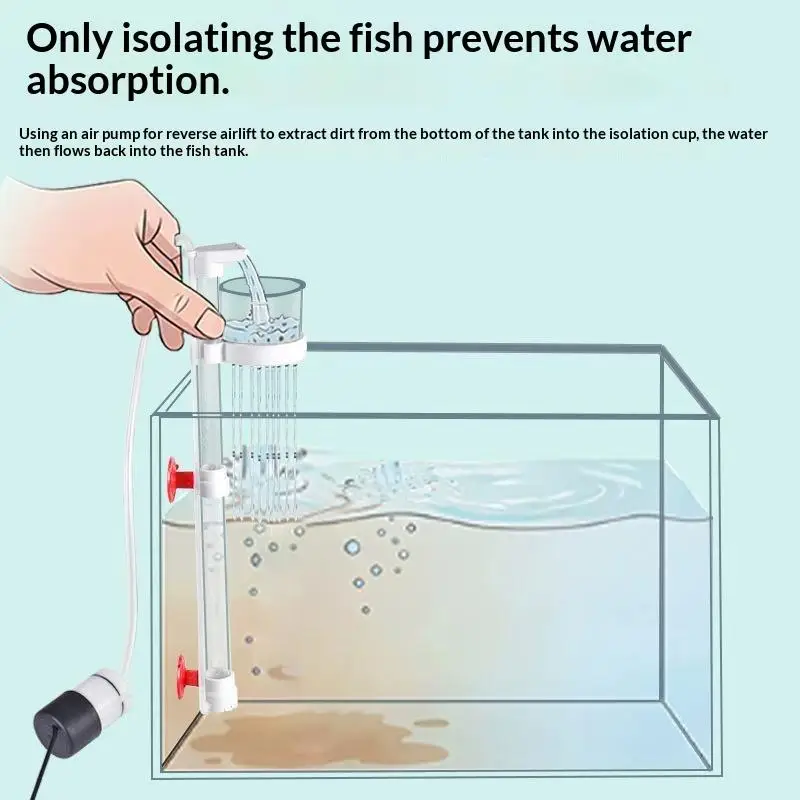 Only isolating the fish prevents water absorption.

Using an air pump for reverse airlift to extract dirt from the bottom of the tank into the isolation cup, the water then flows back into the fish tank.