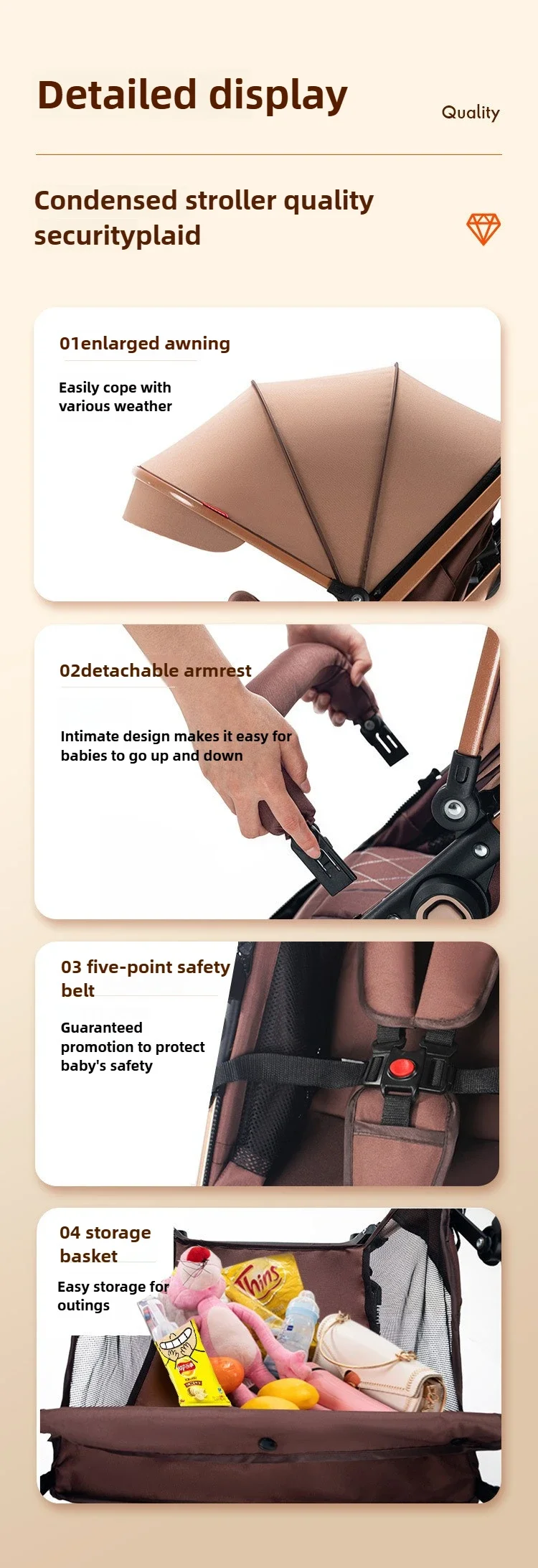 Detailed display

Quality

Condensed stroller quality securityplaid

01enlarged awning

Easily cope with various weather

02detachable armrest

Intimate design makes it easy for babies to go up and down

03 five-point safety belt

Guaranteed promotion to protect baby's safety

04 storage basket

Easy storage for outings