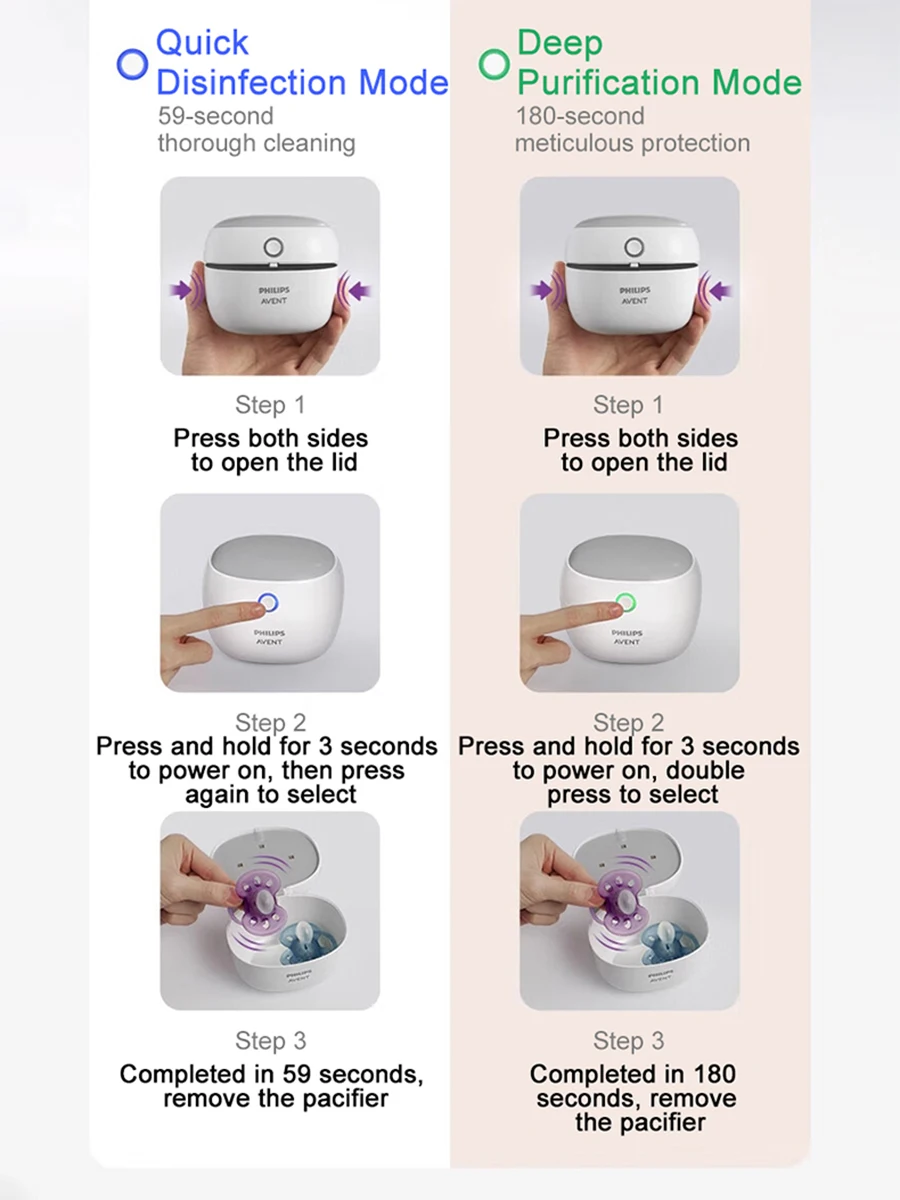 Quick Disinfection Mode
59-second thorough cleaning

PHILIPS
AVENT

Step 1
Press both sides to open the lid

PHILIPS
AVENT

Step 2
Press and hold for 3 seconds to power on, then press again to select

Step 3
Completed in 59 seconds, remove the pacifier

Deep Purification Mode
180-second meticulous protection

PHILIPS
AVENT

Step 1
Press both sides to open the lid

PHILIPS
AVENT

Step 2
Press and hold for 3 seconds to power on, double press to select

Step 3
Completed in 180 seconds, remove the pacifier