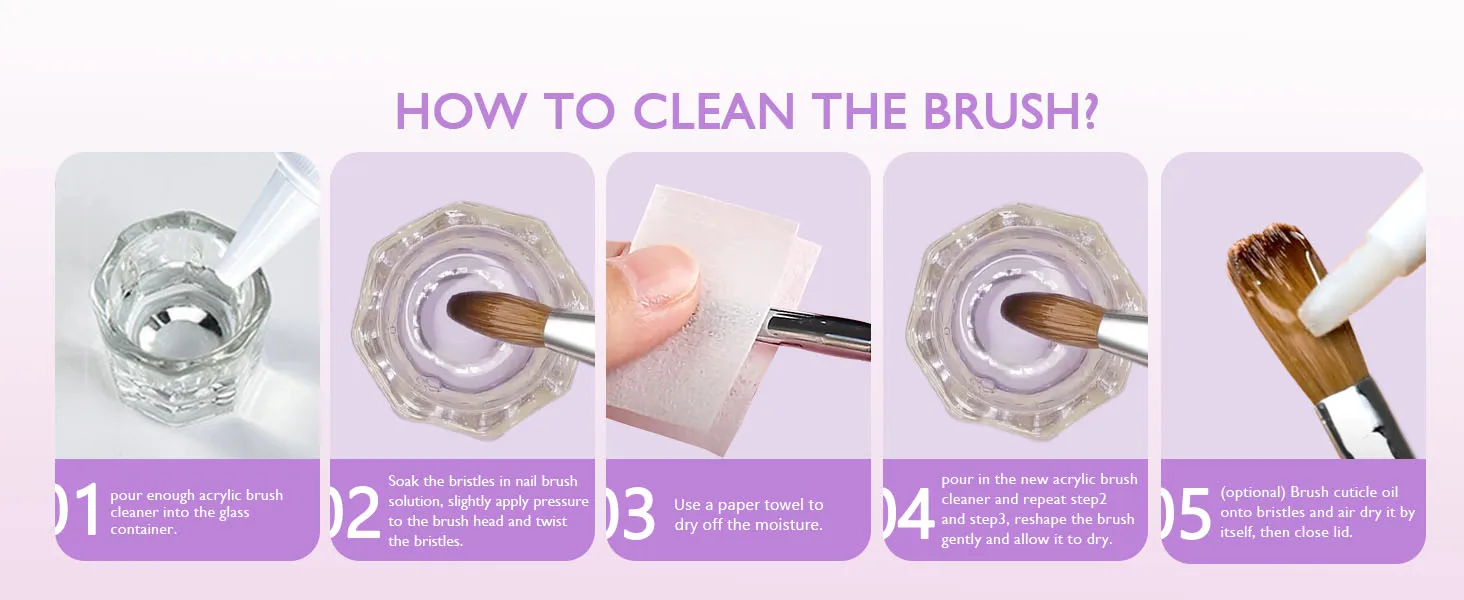 HOW TO CLEAN THE BRUSH?

01 pour enough acrylic brush cleaner into the glass container.

02 Soak the bristles in nail brush solution, slightly apply pressure to the brush head and twist the bristles.

03 Use a paper towel to dry off the moisture.

04 pour in the new acrylic brush cleaner and repeat step2 and step3, reshape the brush gently and allow it to dry.

05 (optional) Brush cuticle oil onto bristles and air dry it by itself, then close lid.