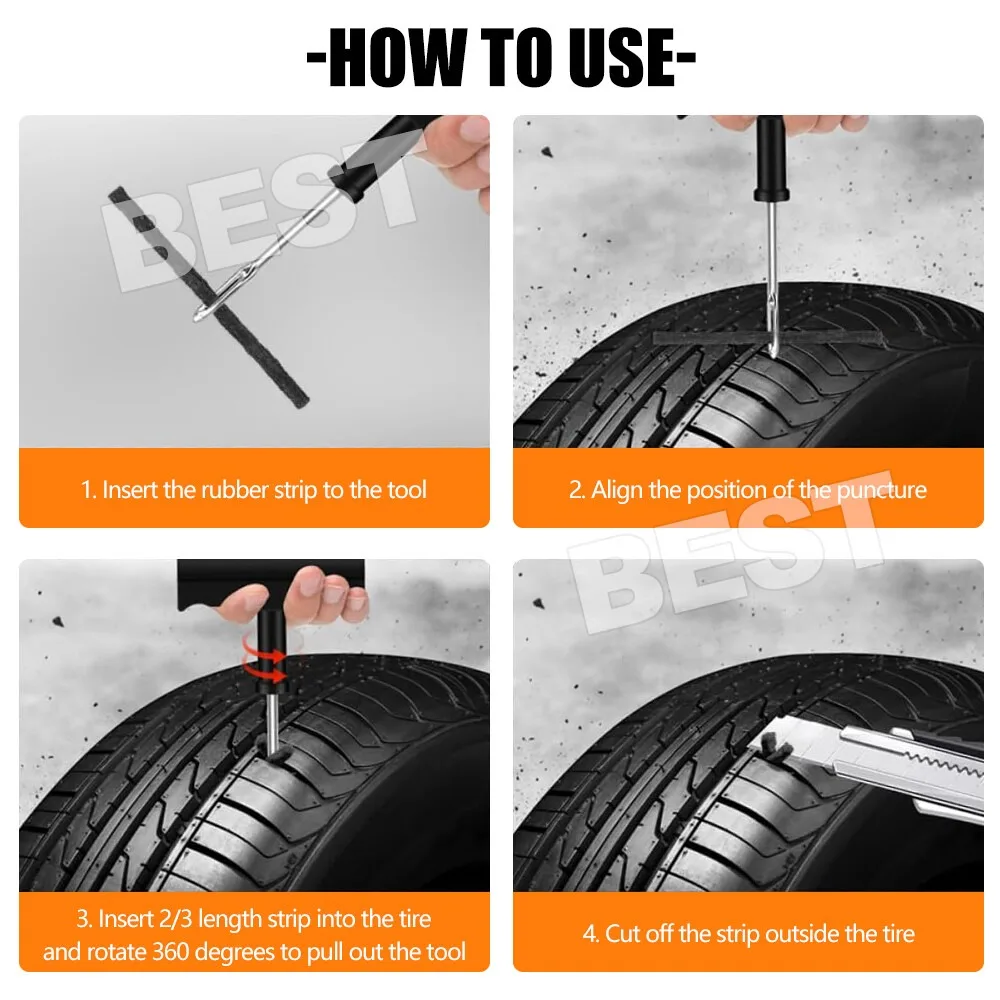 -HOW TO USE-

1. Insert the rubber strip to the tool

2. Align the position of the puncture

3. Insert 2/3 length strip into the tire and rotate 360 degrees to pull out the tool

4. Cut off the strip outside the tire

BEST