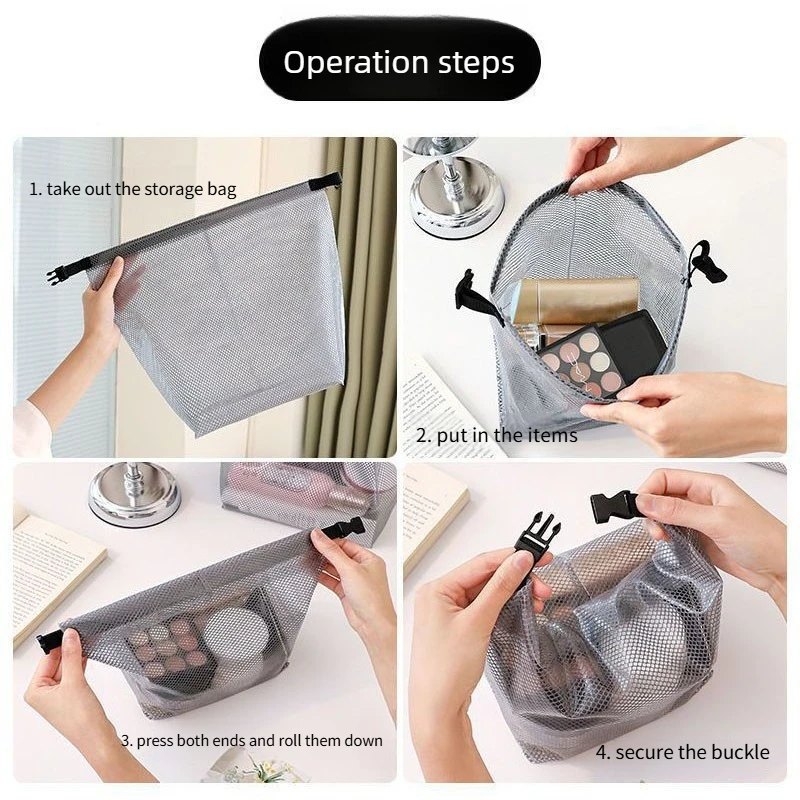 Operation steps

1. take out the storage bag

2. put in the items

3. press both ends and roll them down

4. secure the buckle