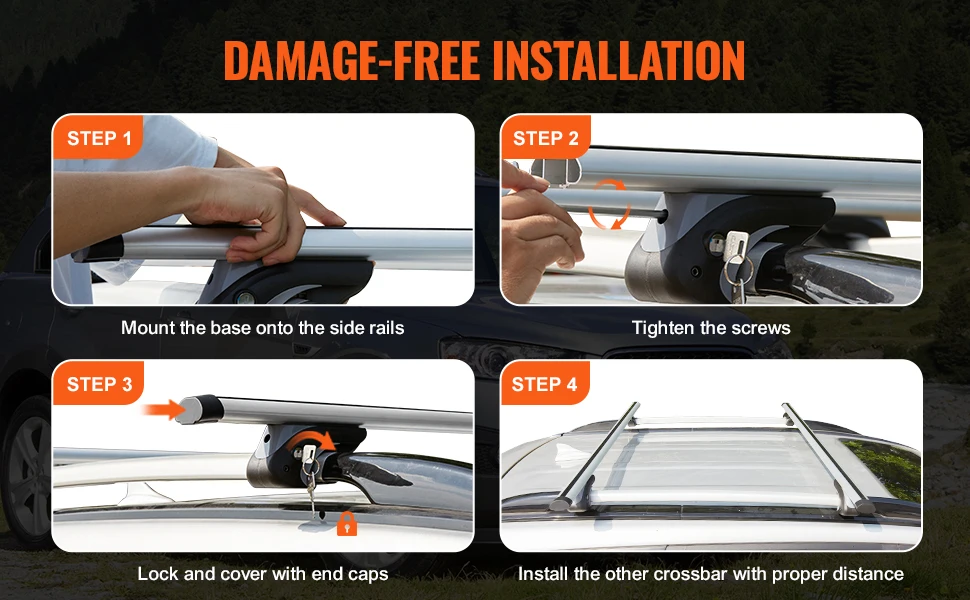 DAMAGE-FREE INSTALLATION

STEP 1

Mount the base onto the side rails

STEP 2

Tighten the screws

STEP 3

Lock and cover with end caps

STEP 4

Install the other crossbar with proper distance