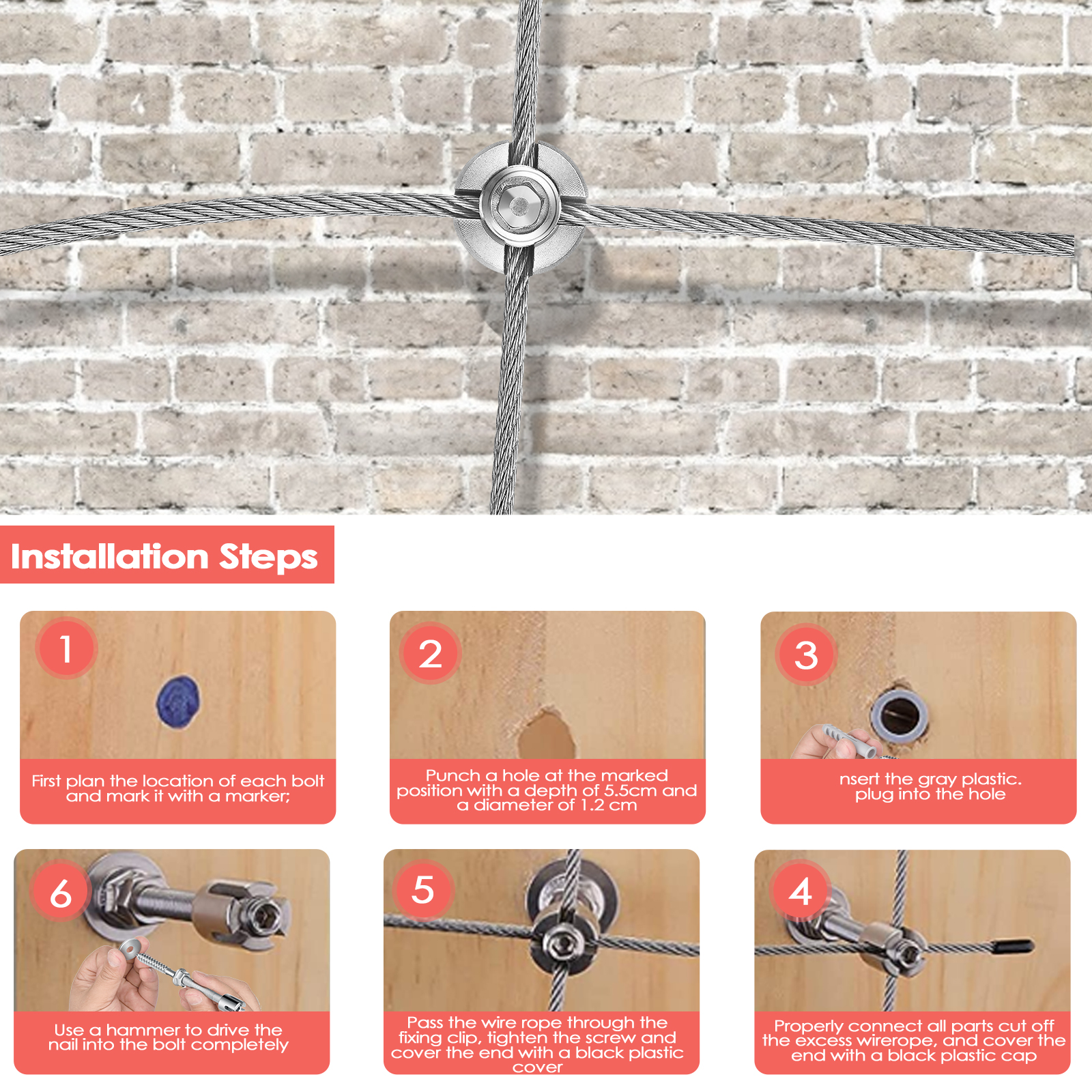 Installation Steps

1

First plan the location of each bolt and mark it with a marker;

2

Punch a hole at the marked position with a depth of 5.5cm and a diameter of 1.2 cm

3

nsert the gray plastic. plug into the hole

6

Use a hammer to drive the nail into the bolt completely

5

Pass the wire rope through the fixing clip, tighten the screw and cover the end with a black plastic cover

4

Properly connect all parts cut off the excess wirerope, and cover the end with a black plastic cap