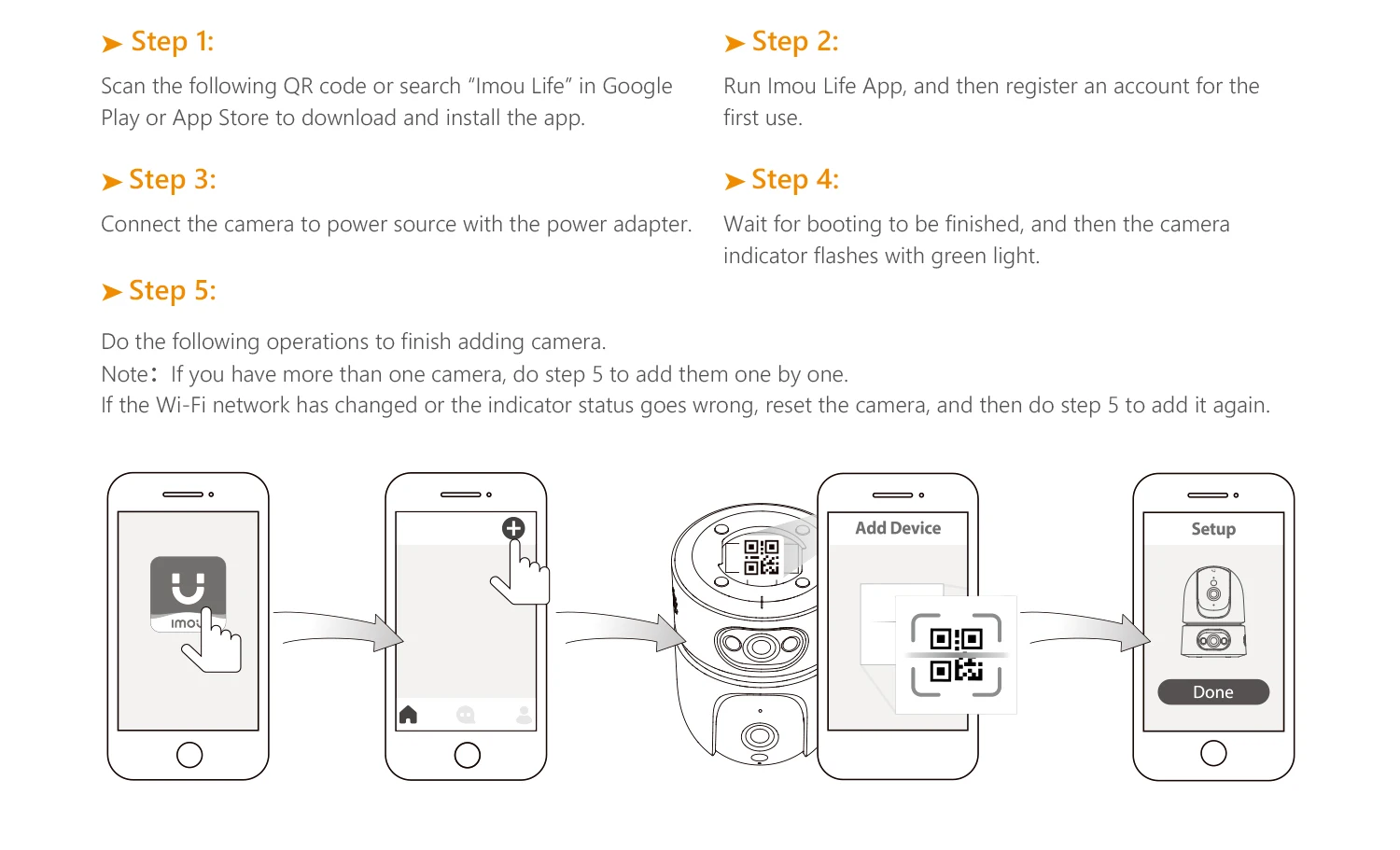 ➤ Step 1:

Scan the following QR code or search "Imou Life" in Google Play or App Store to download and install the app.

➤ Step 2:

Run Imou Life App, and then register an account for the first use.

➤ Step 3:

Connect the camera to power source with the power adapter.

➤ Step 4:

Wait for booting to be finished, and then the camera indicator flashes with green light.

➤ Step 5:

Do the following operations to finish adding camera.
Note: If you have more than one camera, do step 5 to add them one by one.
If the Wi-Fi network has changed or the indicator status goes wrong, reset the camera, and then do step 5 to add it again.

imou

Add Device

Setup

Done