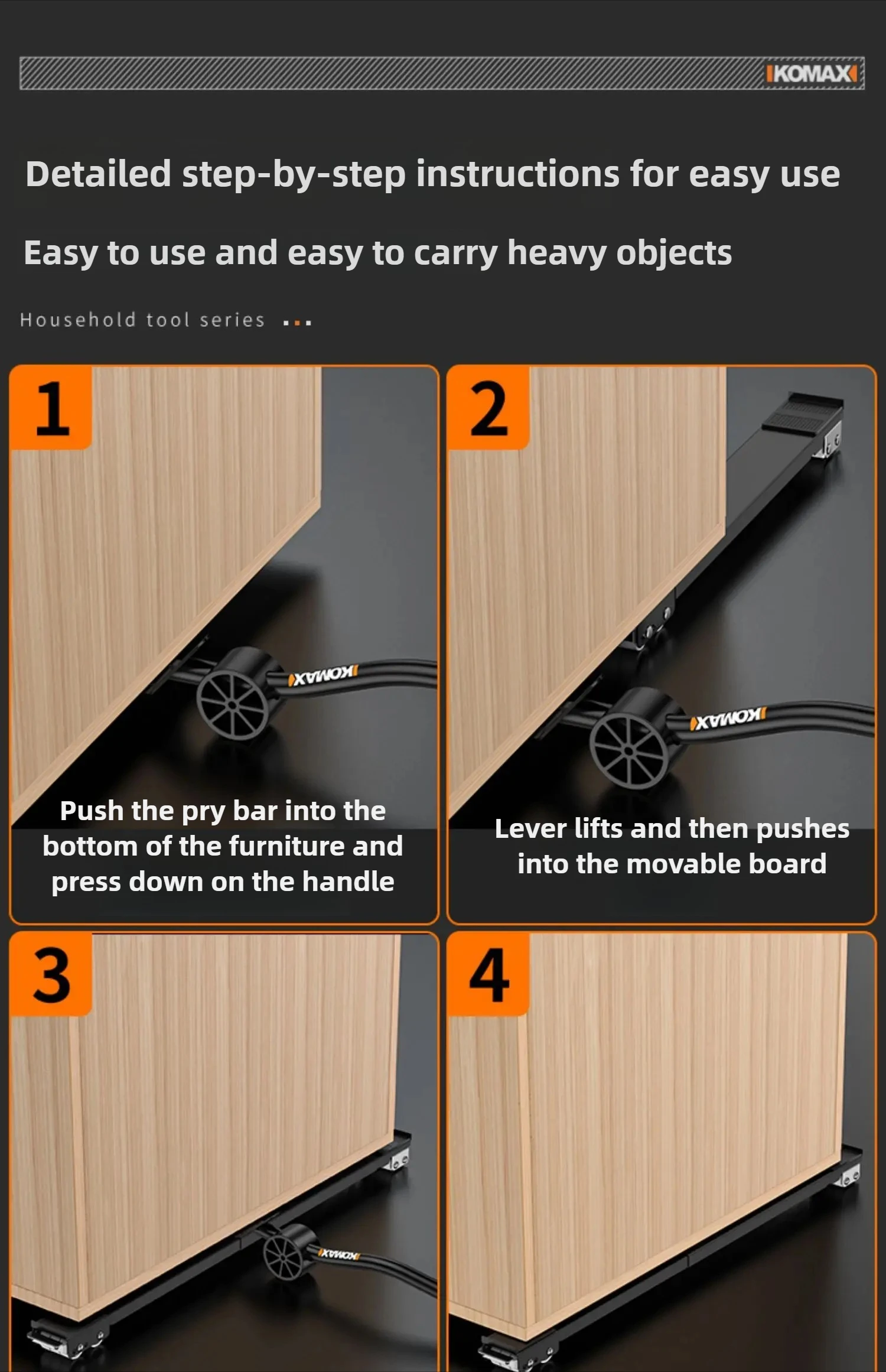 KOMAX

Detailed step-by-step instructions for easy use

Easy to use and easy to carry heavy objects

Household tool series ...

1

Push the pry bar into the bottom of the furniture and press down on the handle

2

Lever lifts and then pushes into the movable board

3

4