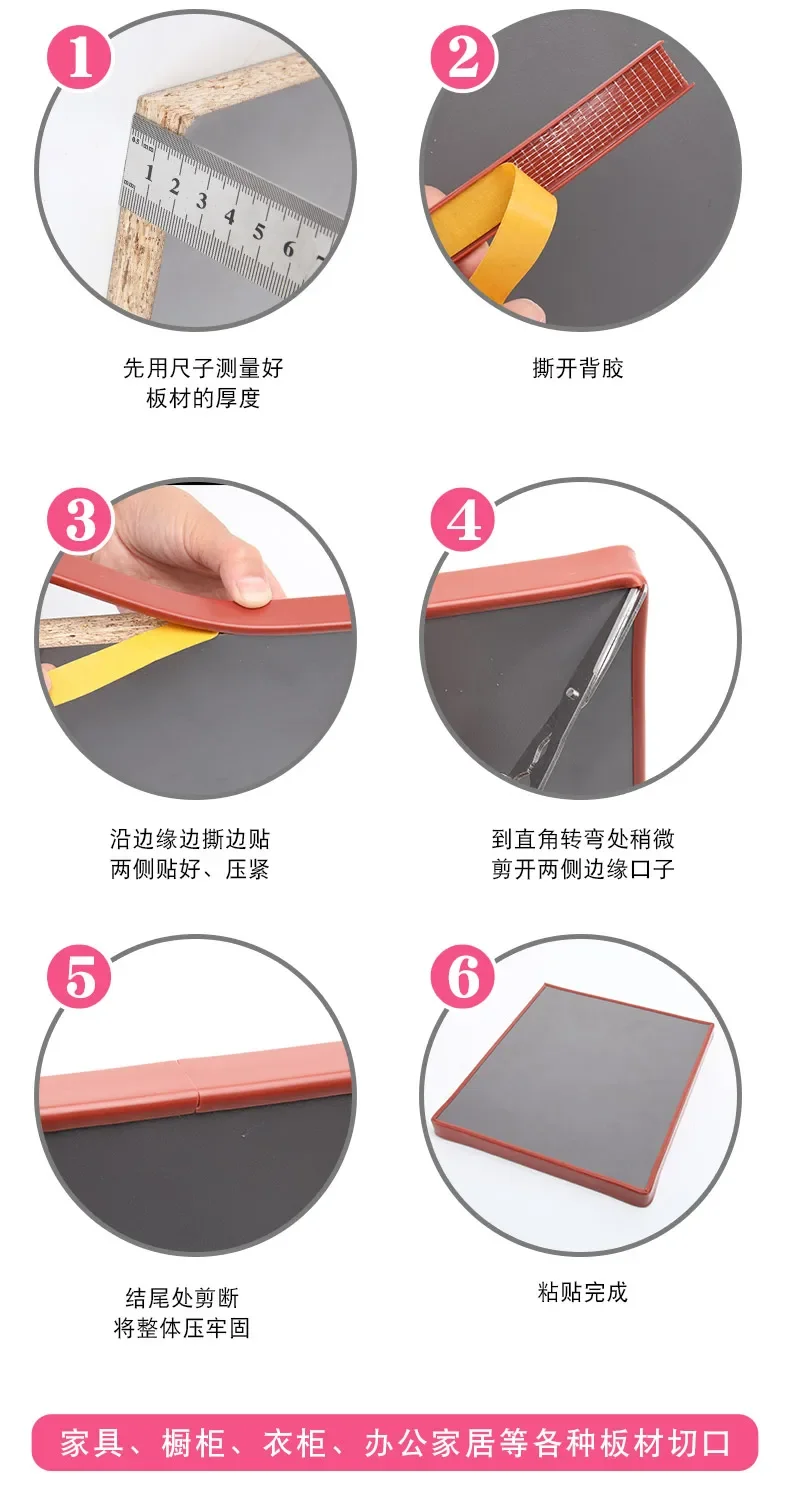 1

先用尺子测量好
板材的厚度

2

撕开背胶

3

沿边缘边撕边贴
两侧贴好、压紧

4

到直角转弯处稍微
剪开两侧边缘口子

5

结尾处剪断
将整体压牢固

6

粘贴完成

家具、橱柜、衣柜、办公家居等各种板材切口