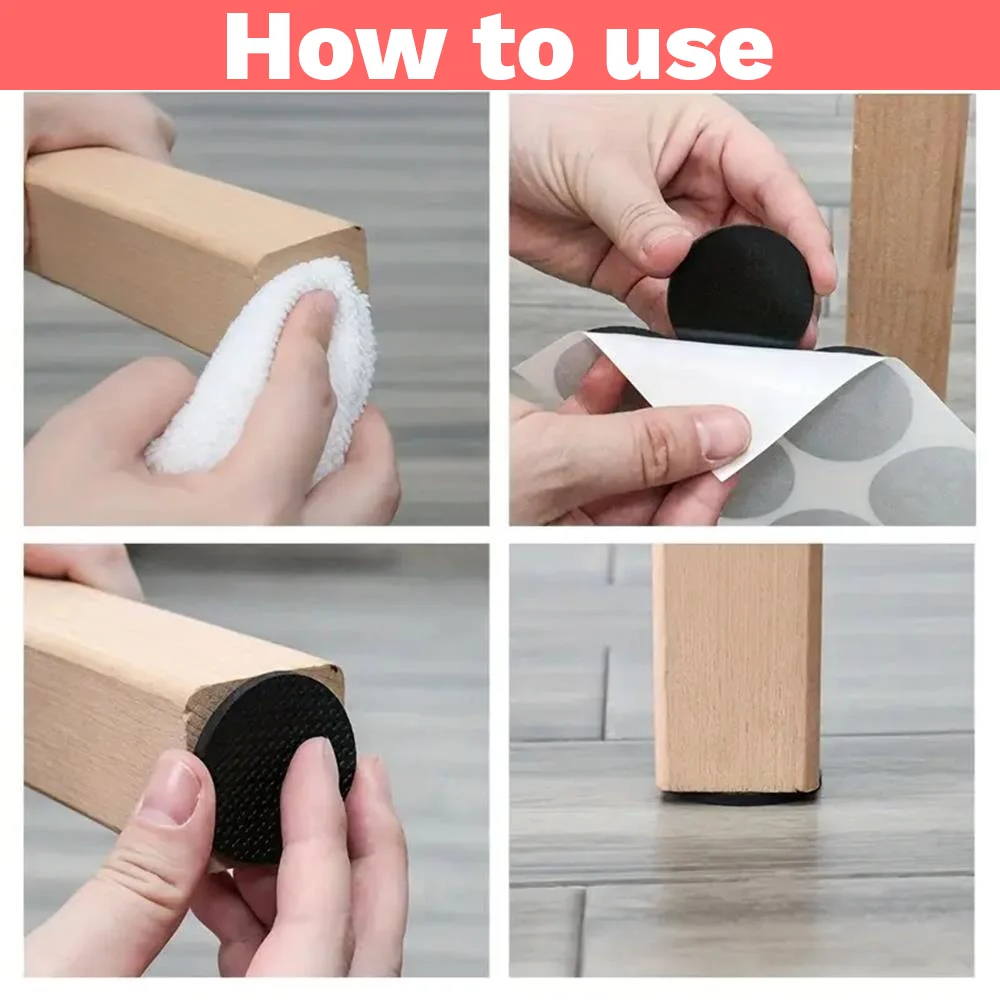 How to use