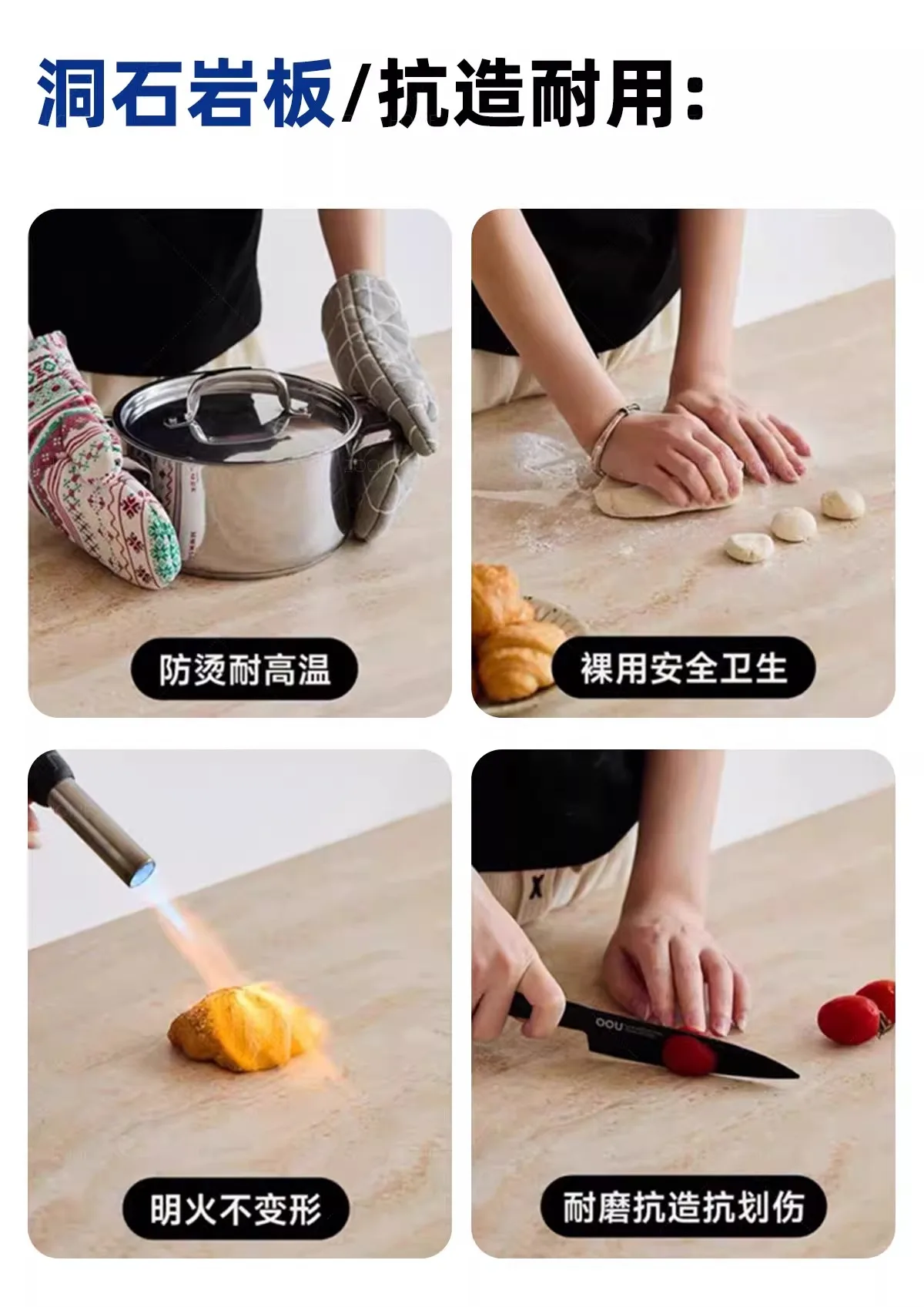 洞石岩板/抗造耐用:

防烫耐高温

裸用安全卫生

明火不变形

耐磨抗造抗划伤