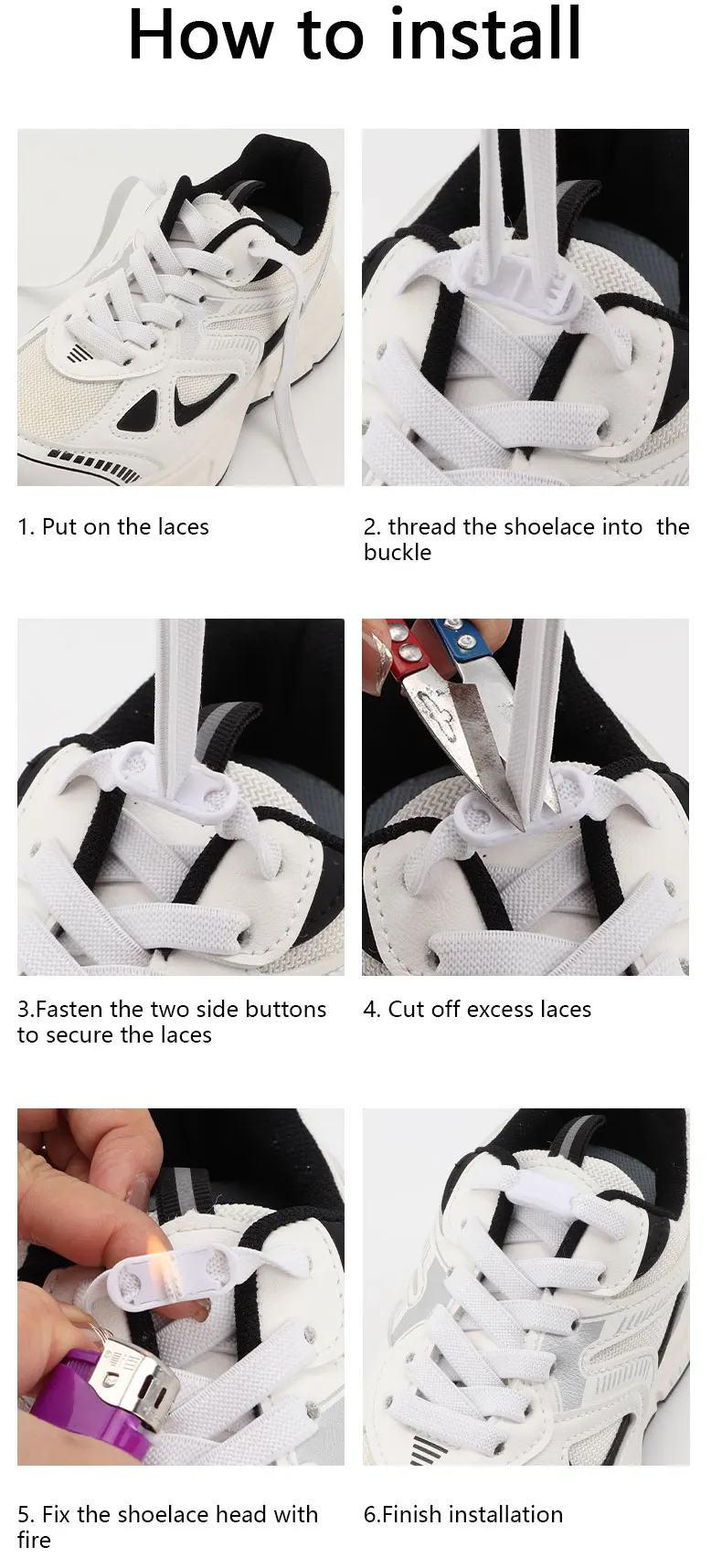 How to install

1. Put on the laces

2. thread the shoelace into  the buckle

3.Fasten the two side buttons to secure the laces

4. Cut off excess laces

5. Fix the shoelace head with fire

6.Finish installation