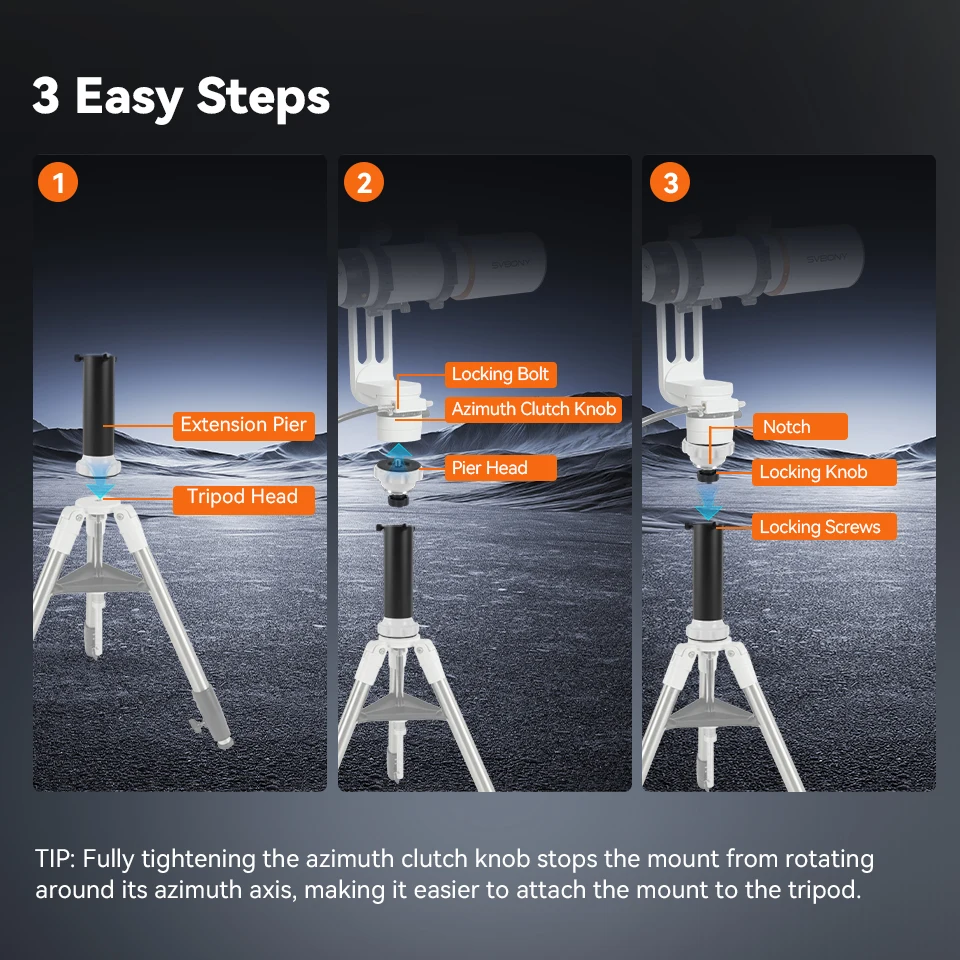 3 Easy Steps

1

Extension Pier

Tripod Head

2

Locking Bolt

Azimuth Clutch Knob

Pier Head

3

Notch

Locking Knob

Locking Screws

TIP: Fully tightening the azimuth clutch knob stops the mount from rotating around its azimuth axis, making it easier to attach the mount to the tripod.