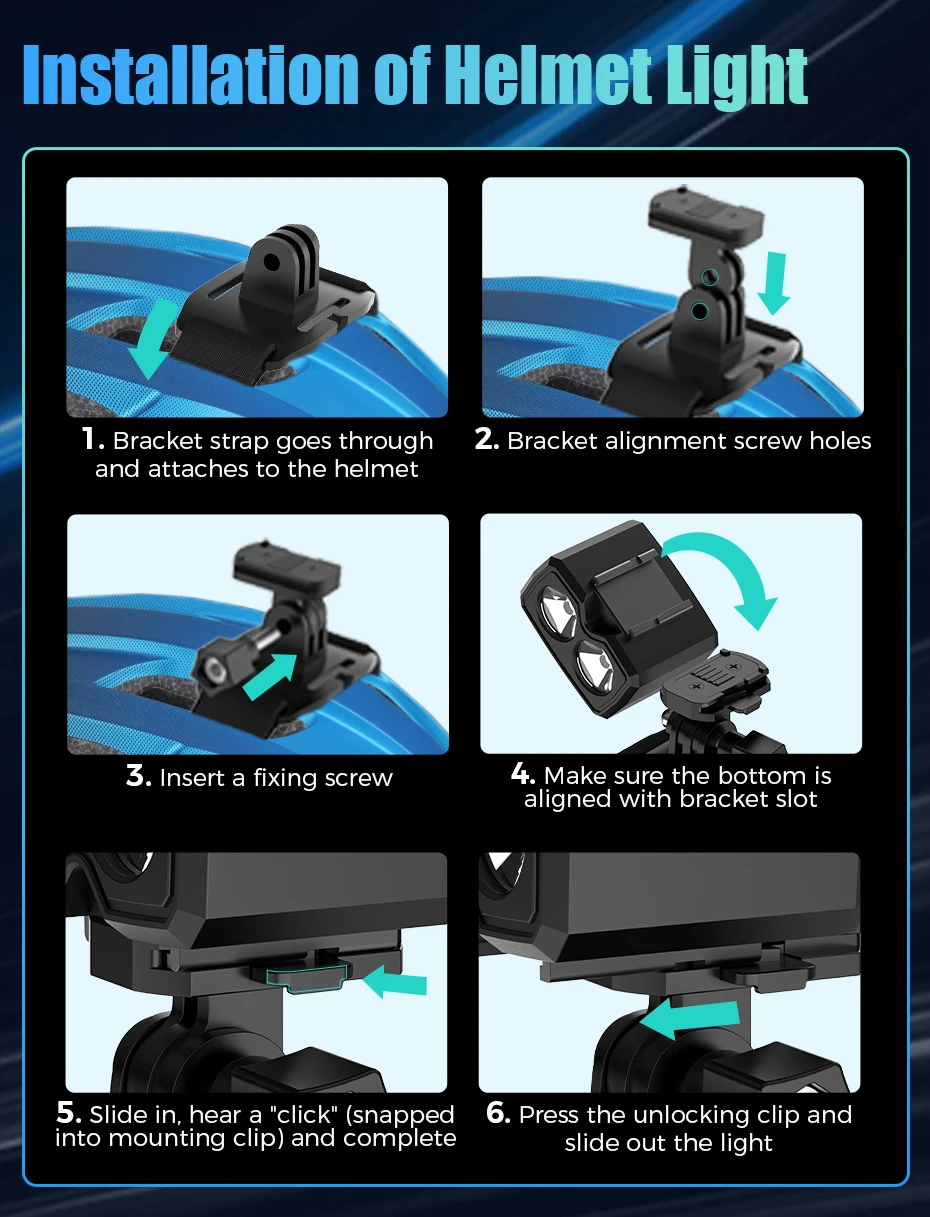 Installation of Helmet Light

1. Bracket strap goes through and attaches to the helmet

2. Bracket alignment screw holes

3. Insert a fixing screw

4. Make sure the bottom is aligned with bracket slot

5. Slide in, hear a "click" (snapped into mounting clip) and complete

6. Press the unlocking clip and slide out the light