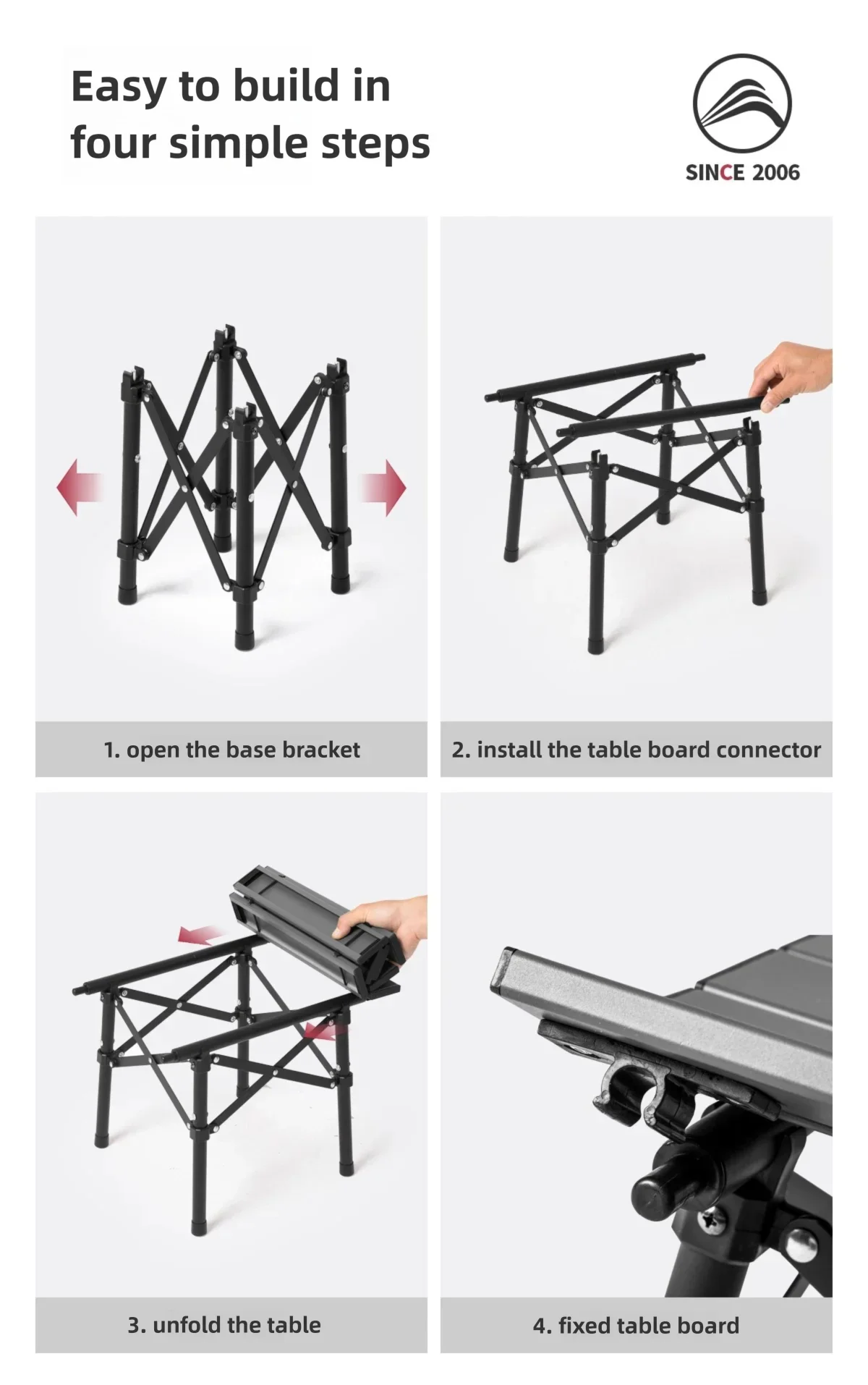 Easy to build in four simple steps

SINCE 2006

1. open the base bracket

2. install the table board connector

3. unfold the table

4. fixed table board