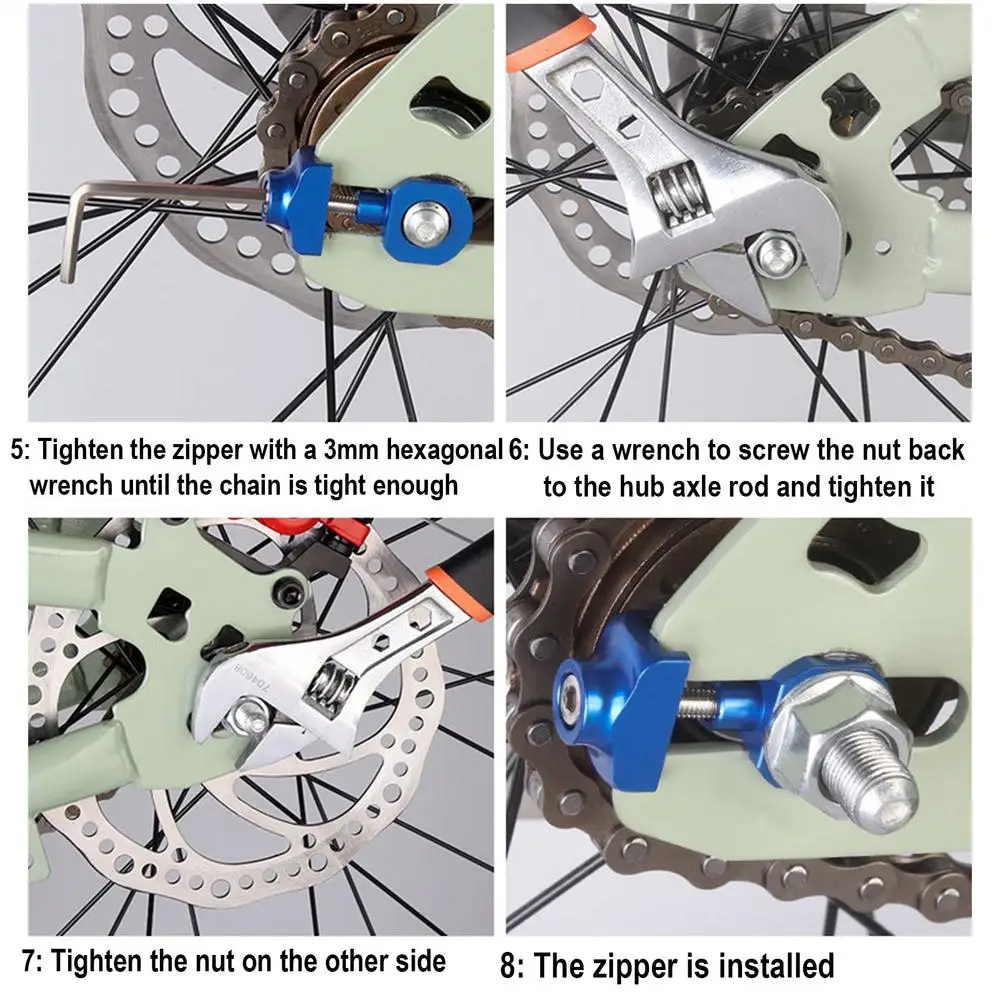 5: Tighten the zipper with a 3mm hexagonal wrench until the chain is tight enough

6: Use a wrench to screw the nut back to the hub axle rod and tighten it

7: Tighten the nut on the other side

8: The zipper is installed