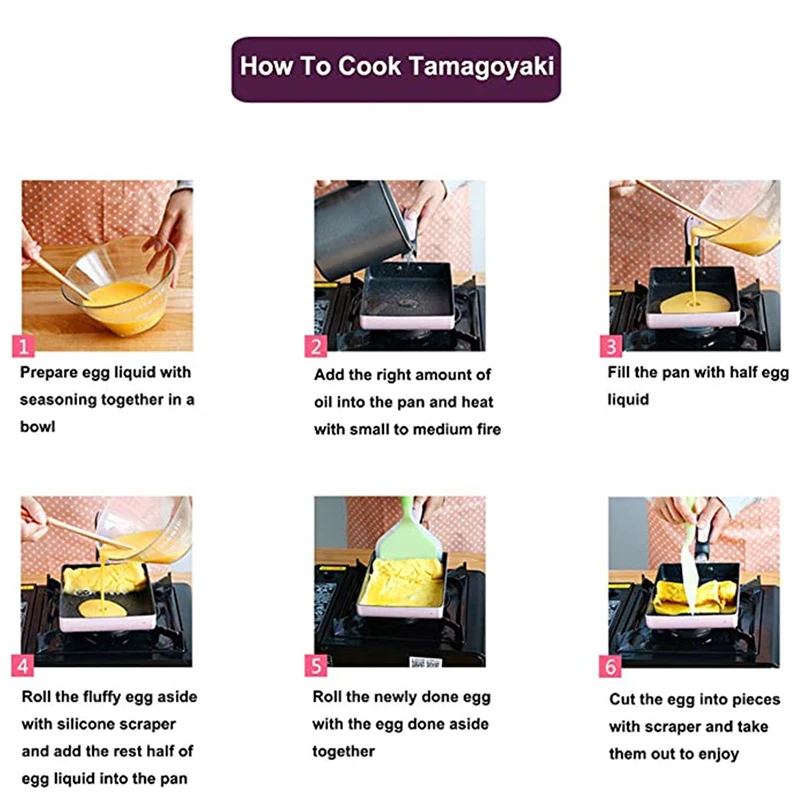 How To Cook Tamagoyaki

1
Prepare egg liquid with seasoning together in a bowl

2
Add the right amount of oil into the pan and heat with small to medium fire

3
Fill the pan with half egg liquid

4
Roll the fluffy egg aside with silicone scraper and add the rest half of egg liquid into the pan

5
Roll the newly done egg with the egg done aside together

6
Cut the egg into pieces with scraper and take them out to enjoy