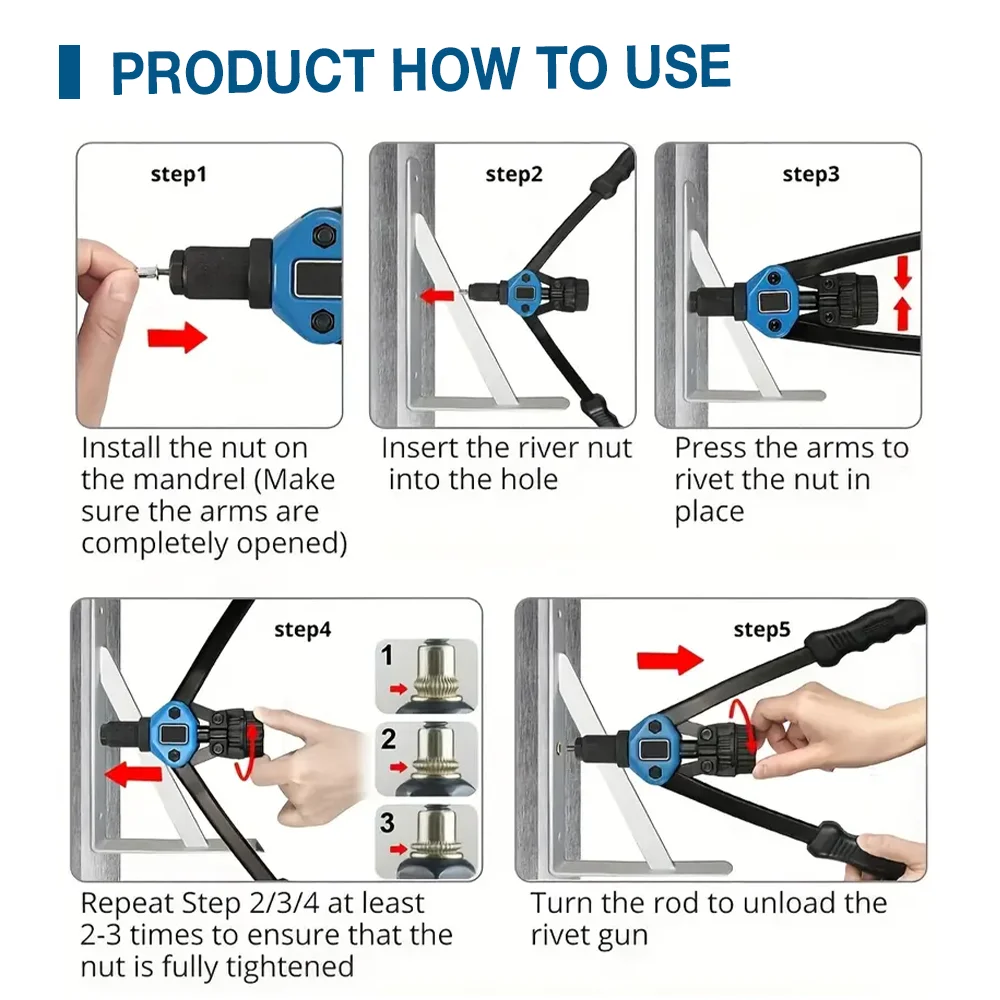 PRODUCT HOW TO USE

step1

Install the nut on the mandrel (Make sure the arms are completely opened)

step2

Insert the river nut into the hole

step3

Press the arms to rivet the nut in place

step4

1

2

3

Repeat Step 2/3/4 at least 2-3 times to ensure that the nut is fully tightened

step5

Turn the rod to unload the rivet gun