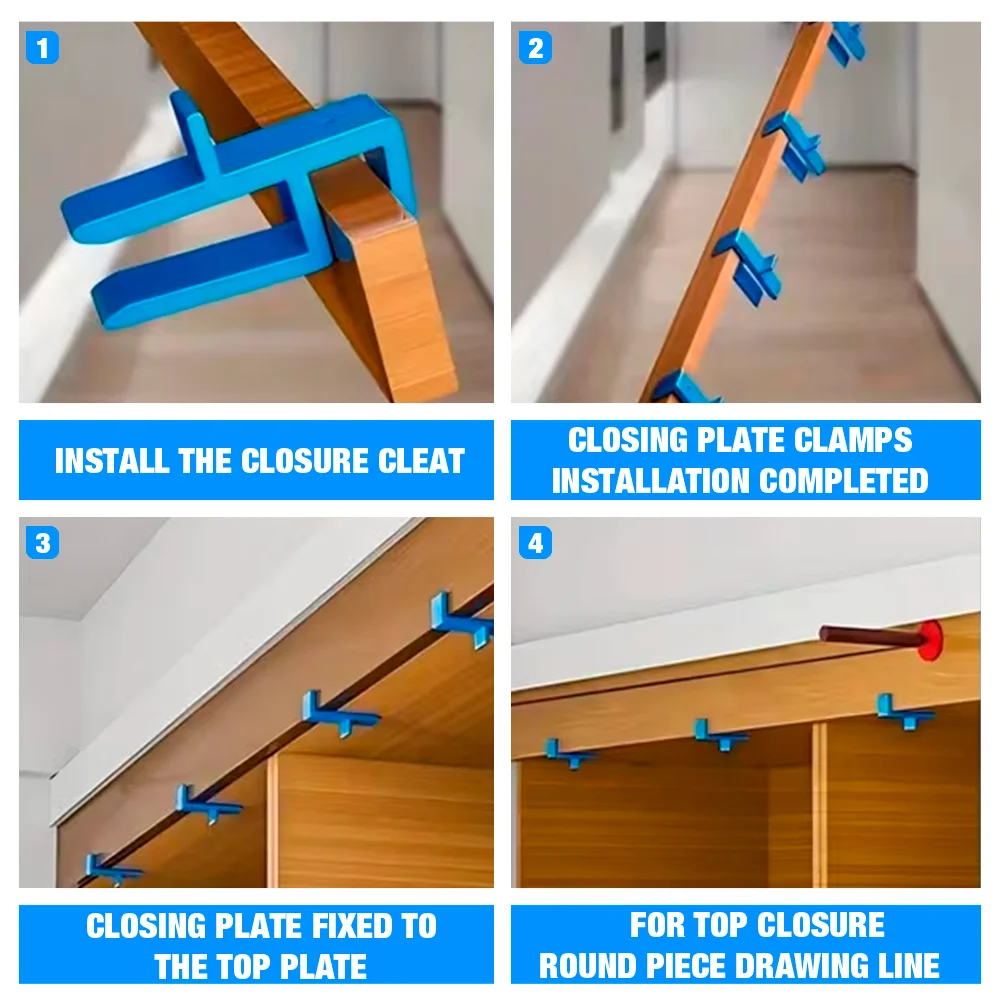 1

INSTALL THE CLOSURE CLEAT

2

CLOSING PLATE CLAMPS
INSTALLATION COMPLETED

3

CLOSING PLATE FIXED TO
THE TOP PLATE

4

FOR TOP CLOSURE
ROUND PIECE DRAWING LINE