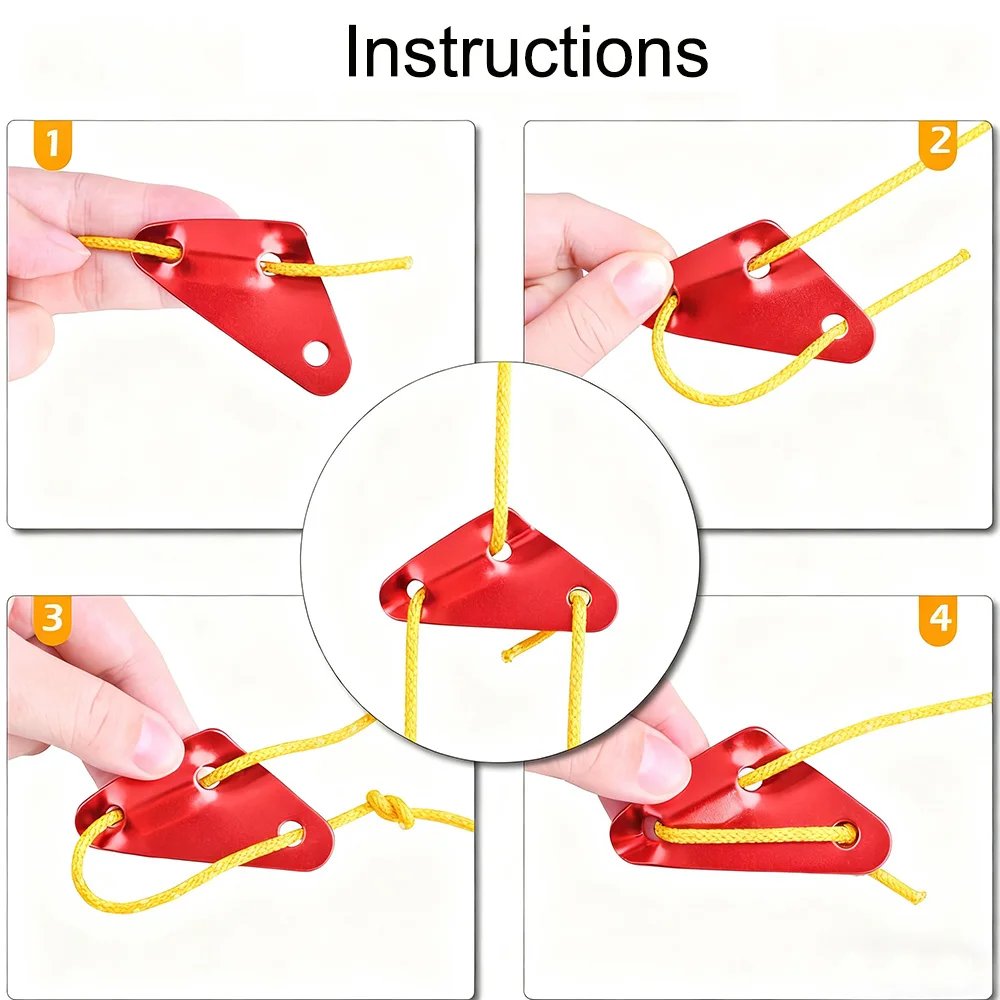 Instructions

1

2

3

4