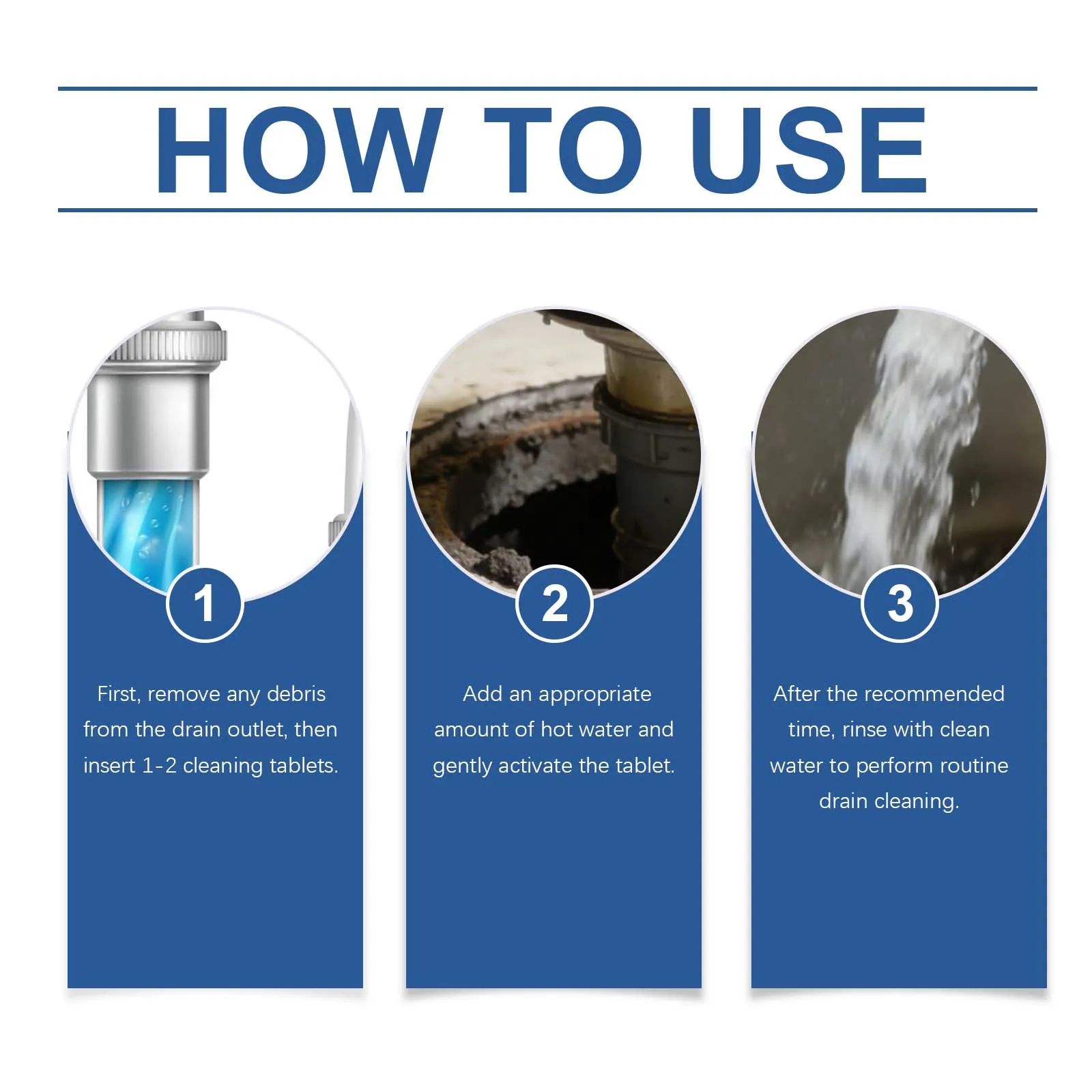 HOW TO USE

1

First, remove any debris from the drain outlet, then insert 1-2 cleaning tablets.

2

Add an appropriate amount of hot water and gently activate the tablet.

3

After the recommended time, rinse with clean water to perform routine drain cleaning.