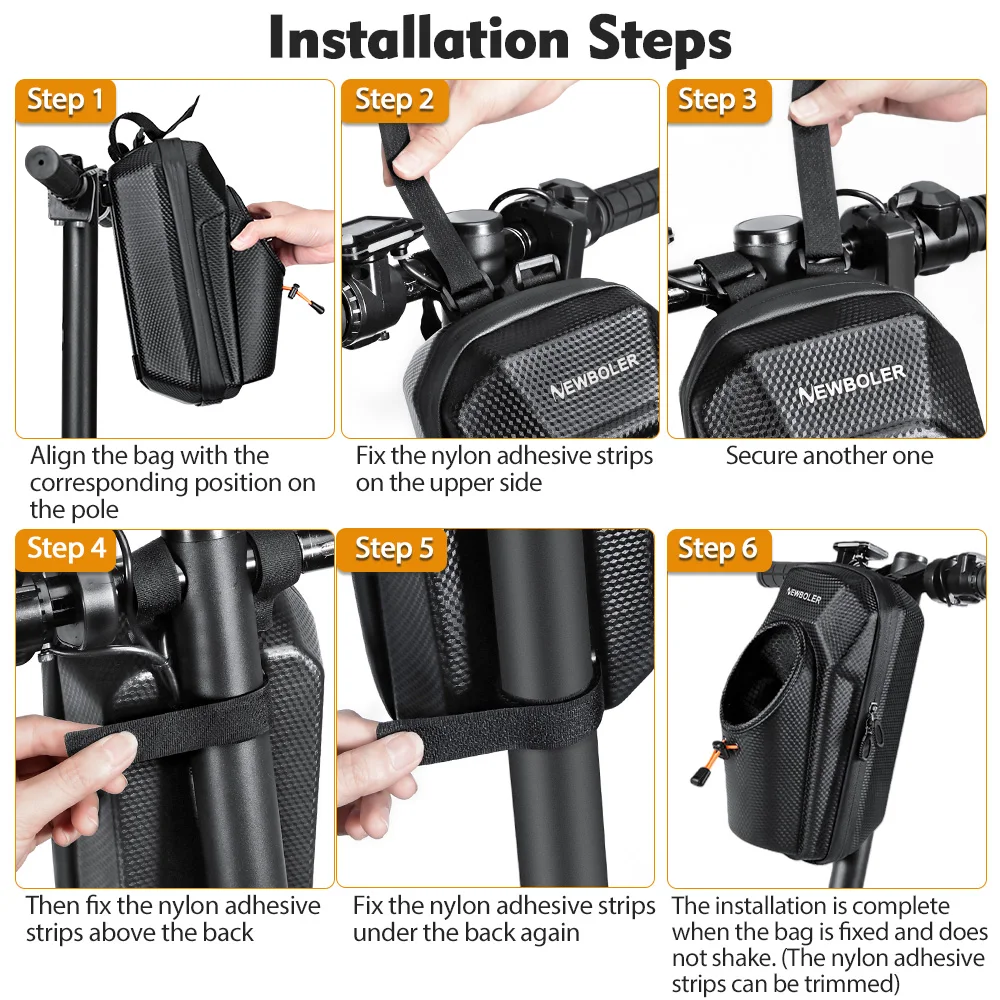 Installation Steps

Step 1

Align the bag with the corresponding position on the pole

Step 2

NEWBOLER

Fix the nylon adhesive strips on the upper side

Step 3

NEWBOLER

Secure another one

Step 4

Then fix the nylon adhesive strips above the back

Step 5

Fix the nylon adhesive strips under the back again

Step 6

NEWBOLER

The installation is complete when the bag is fixed and does not shake. (The nylon adhesive strips can be trimmed)