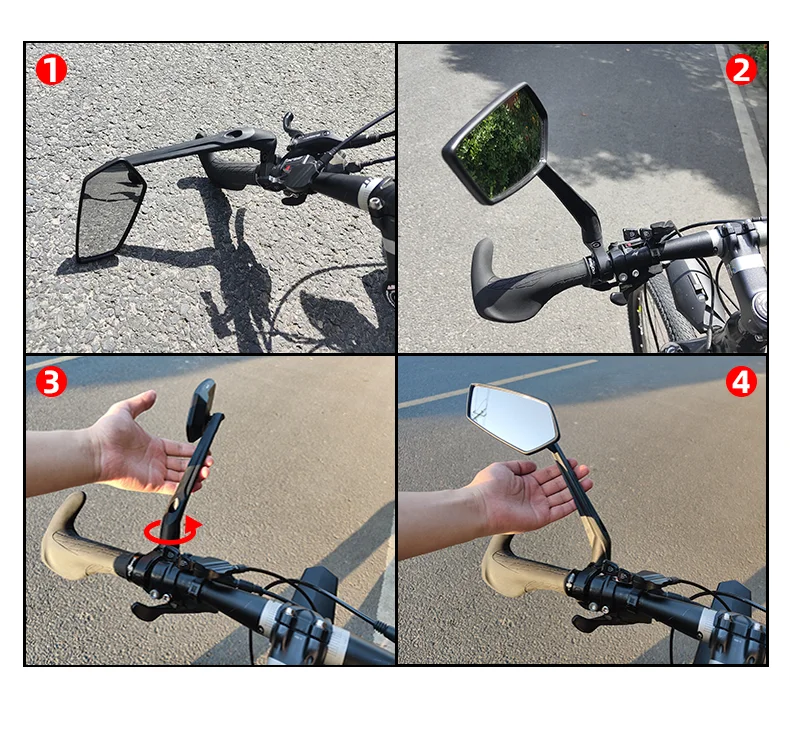 1

2

3

4