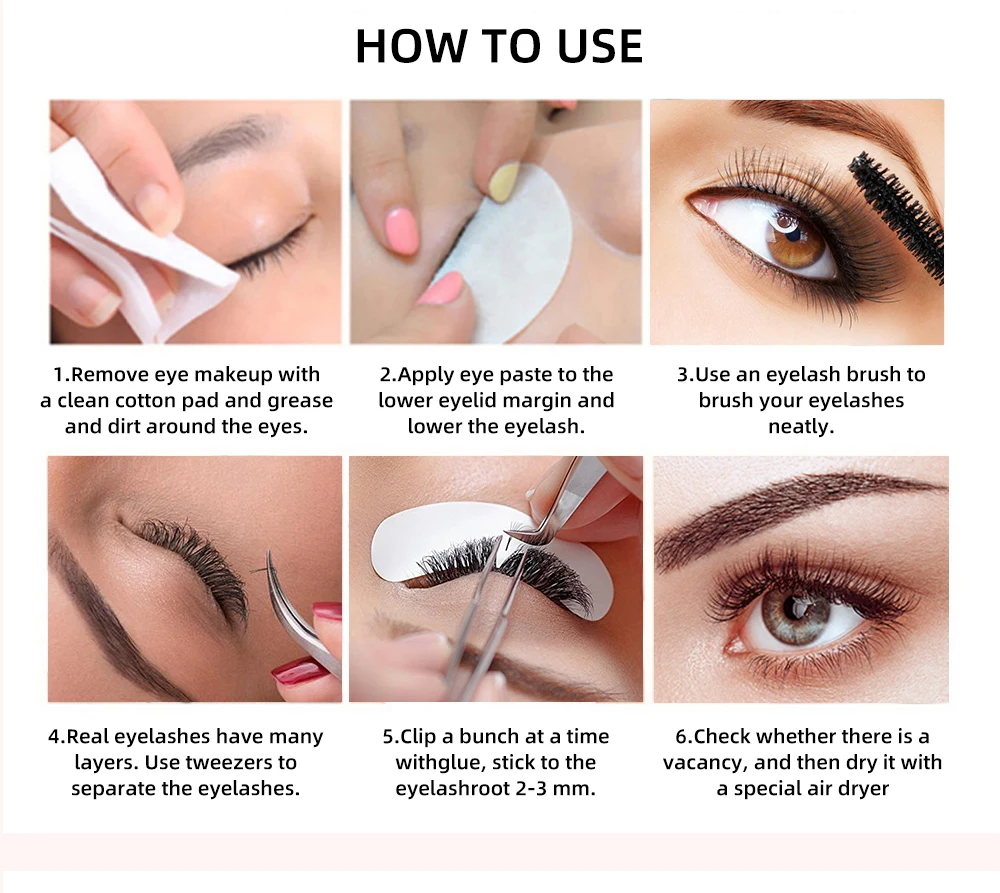 HOW TO USE

1.Remove eye makeup with a clean cotton pad and grease and dirt around the eyes.

2.Apply eye paste to the lower eyelid margin and lower the eyelash.

3.Use an eyelash brush to brush your eyelashes neatly.

4.Real eyelashes have many layers. Use tweezers to separate the eyelashes.

5.Clip a bunch at a time withglue, stick to the eyelashroot 2-3 mm.

6.Check whether there is a vacancy, and then dry it with a special air dryer